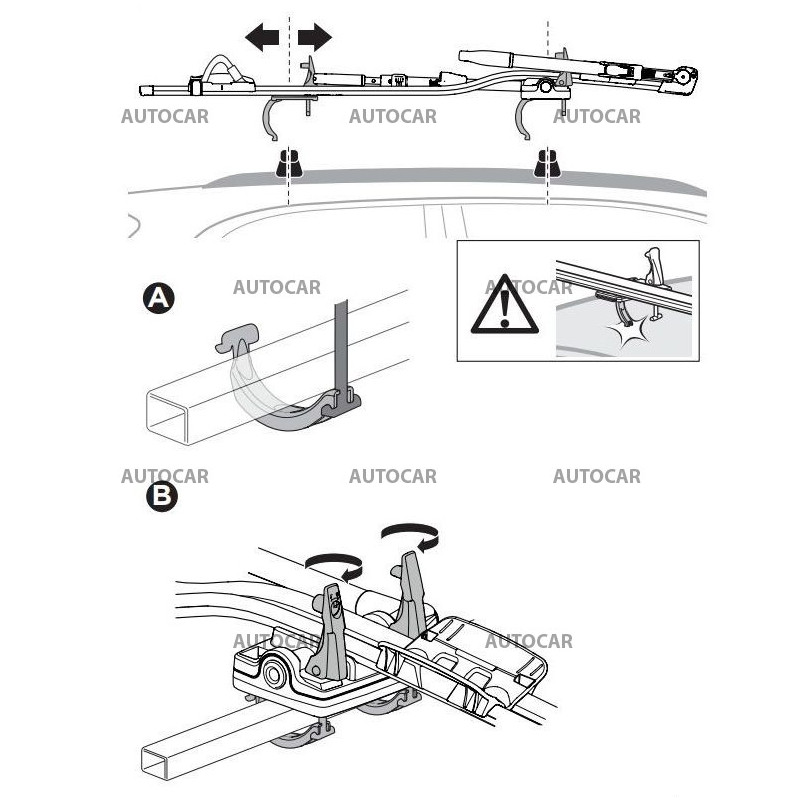 AUTOCAR AUTOCAR AUTOCAR

A AUTOCAR

AUTOCAR

AUTOCAR AUTOCAR AUTOCAR

B

AUTOCAR AUTOCAR