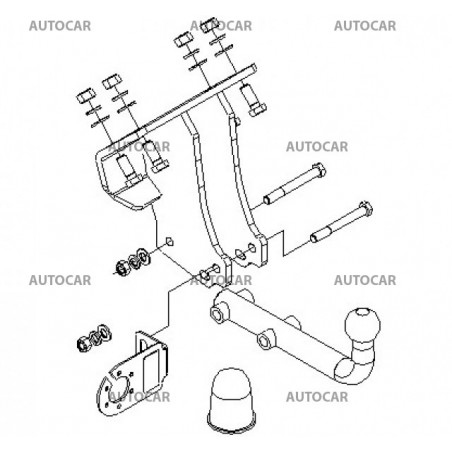 AUTOCAR AUTOCAR AUTOCAR
AUTOCAR AUTOCAR
AUTOCAR AUTOCAR AUTOCAR
AUTOCAR AUTOCAR