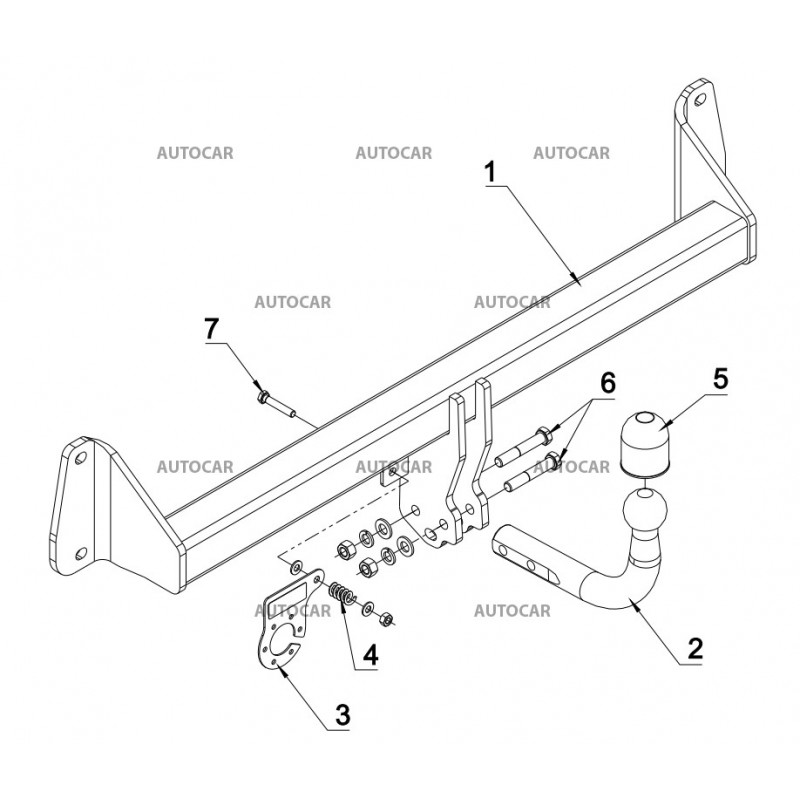 AUTOCAR AUTOCAR AUTOCAR

1

AUTOCAR AUTOCAR

7

6

5

AUTOCAR AUTOCAR AUTOCAR

AUTOCAR AUTOCAR

4

2

3